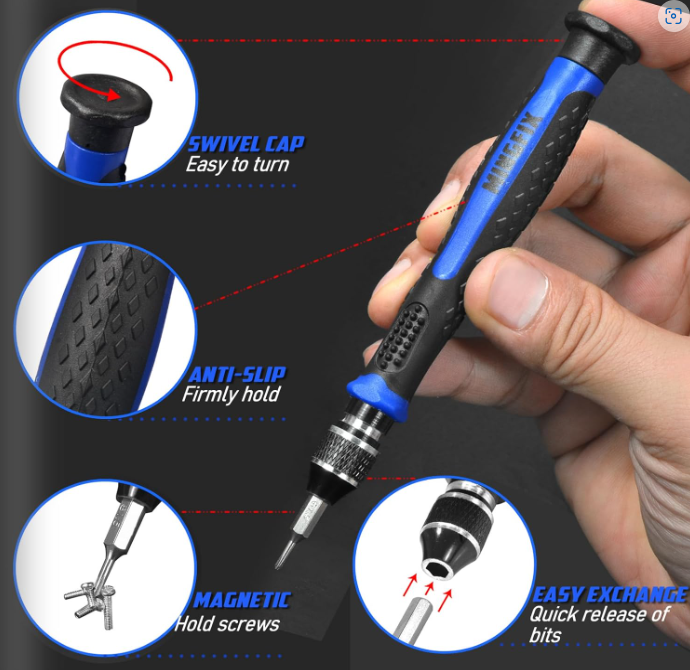 SWIVEL CAP
Easy to turn

MINGFIX

ANTI-SLIP
Firmly hold

MAGNETIC
Hold screws

EASY EXCHANGE
Quick release of bits